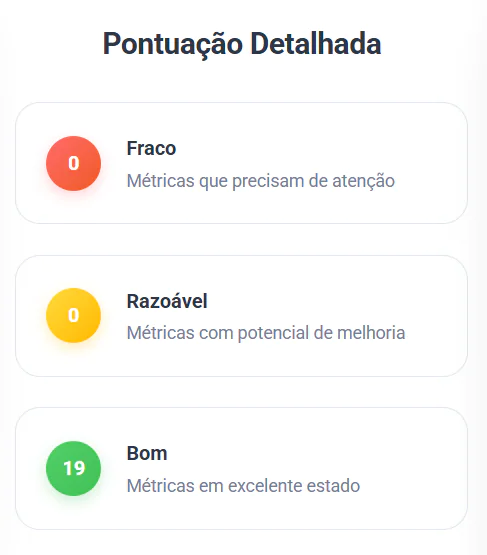 Pontuação Detalhada

0

Fraco

Métricas que precisam de atenção

0

Razoável

Métricas com potencial de melhoria

19

Bom

Métricas em excelente estado